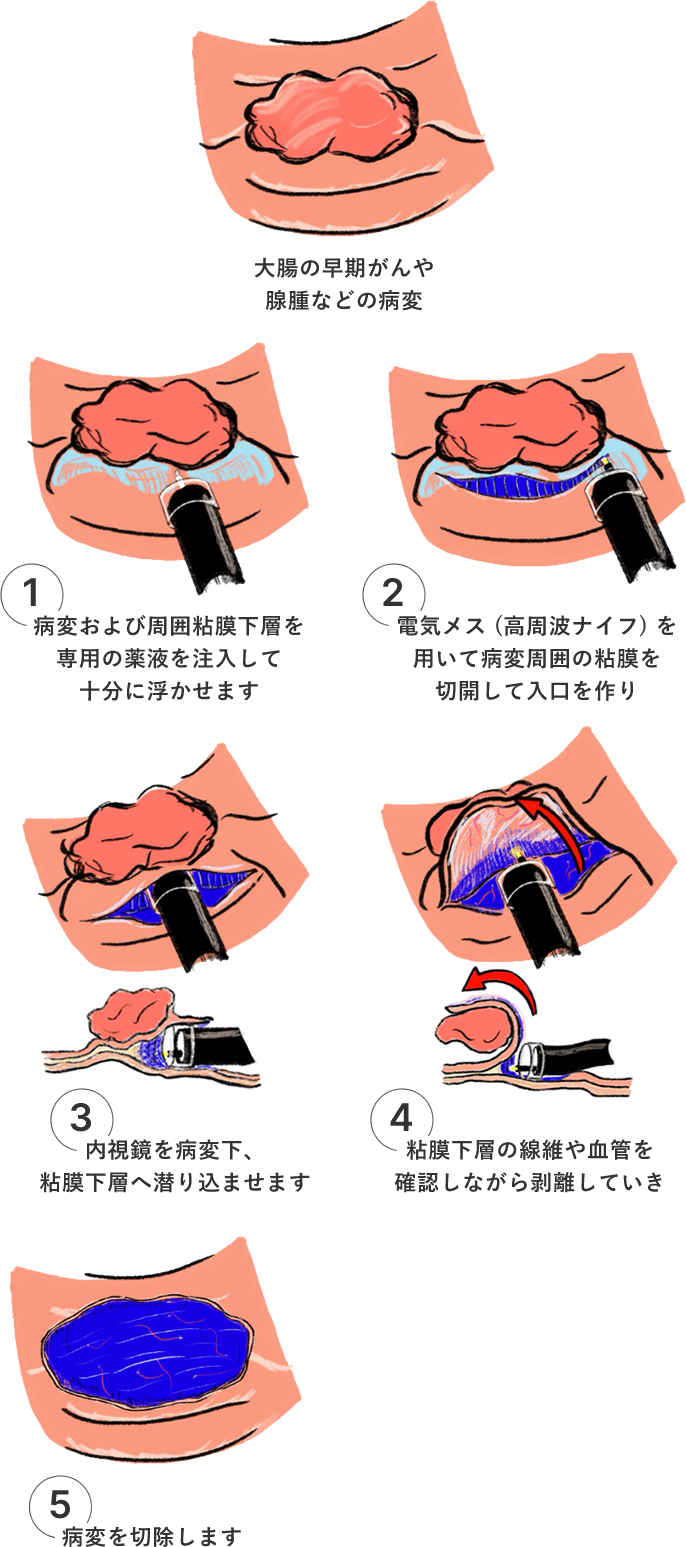 大腸の早期がんや
腺腫などの病変

1
病変および周囲粘膜下層を
専用の薬液を注入して
十分に浮かせます

2
電気メス（高周波ナイフ）を
用いて病変周囲の粘膜を
切開して入口を作り

3
内視鏡を病変下、
粘膜下層へ潜り込ませます

4
粘膜下層の線維や血管を
確認しながら剥離していき

5
病変を切除します