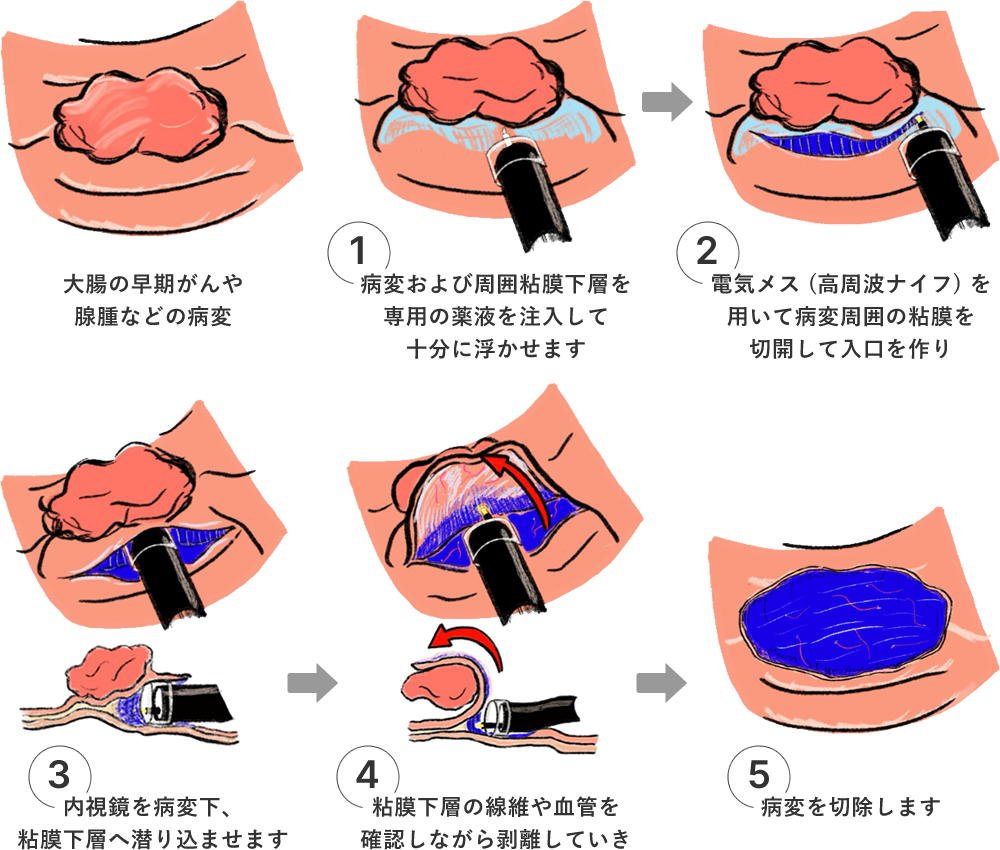 大腸の早期がんや
腺腫などの病変

1
病変および周囲粘膜下層を
専用の薬液を注入して
十分に浮かせます

2
電気メス（高周波ナイフ）を
用いて病変周囲の粘膜を
切開して入口を作り

3
内視鏡を病変下、
粘膜下層へ潜り込ませます

4
粘膜下層の線維や血管を
確認しながら剥離していき

5
病変を切除します